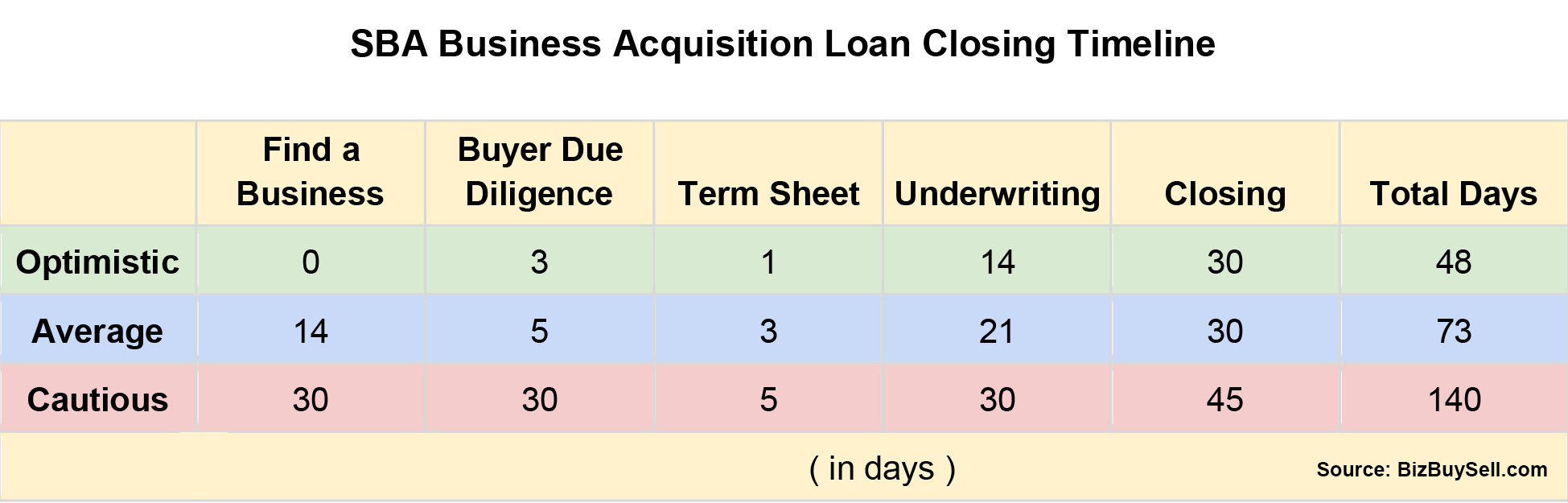 SBA Business Acquisition Loan Closing Timeline

| | Find a Business | Buyer Due Diligence | Term Sheet | Underwriting | Closing | Total Days |
|---|---|---|---|---|---|---|
| Optimistic | 0 | 3 | 1 | 14 | 30 | 48 |
| Average | 14 | 5 | 3 | 21 | 30 | 73 |
| Cautious | 30 | 30 | 5 | 30 | 45 | 140 |

( in days )

Source: BizBuySell.com